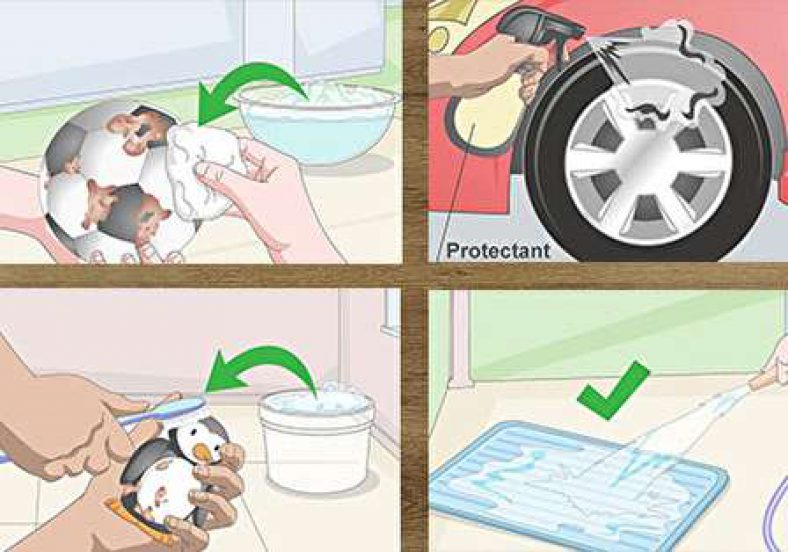 Protectant