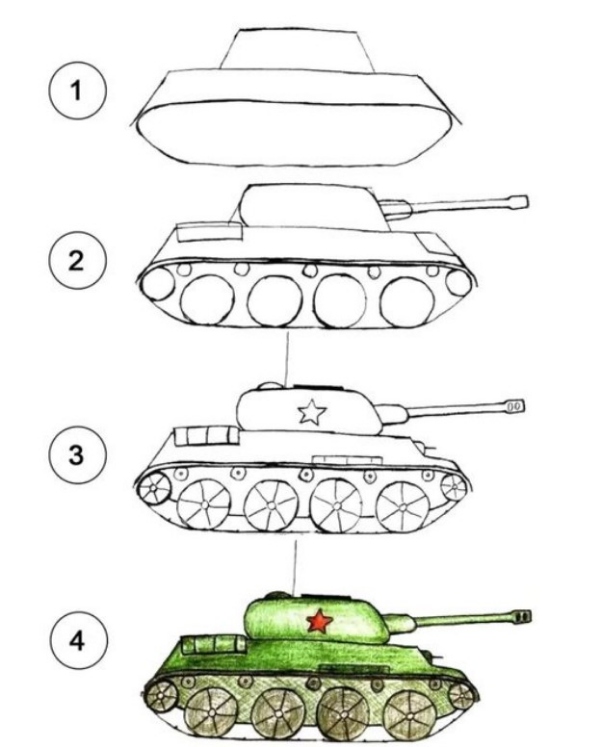 1

2

3

4