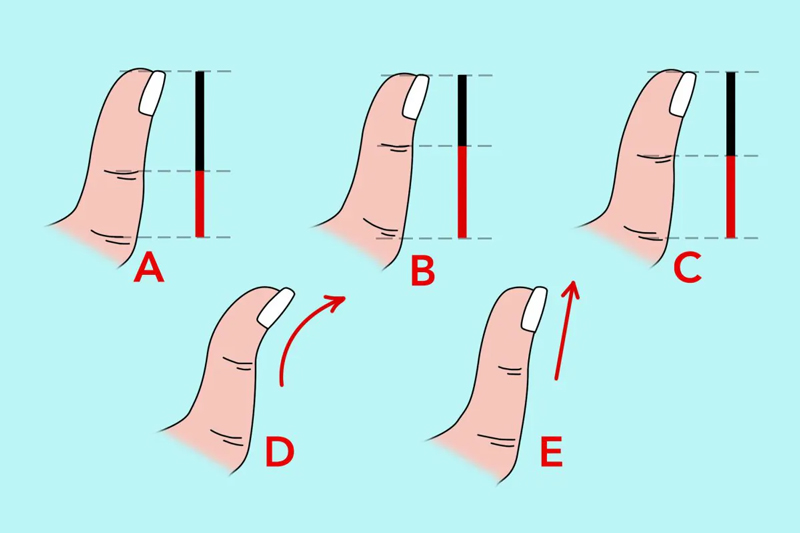 A B C

D E