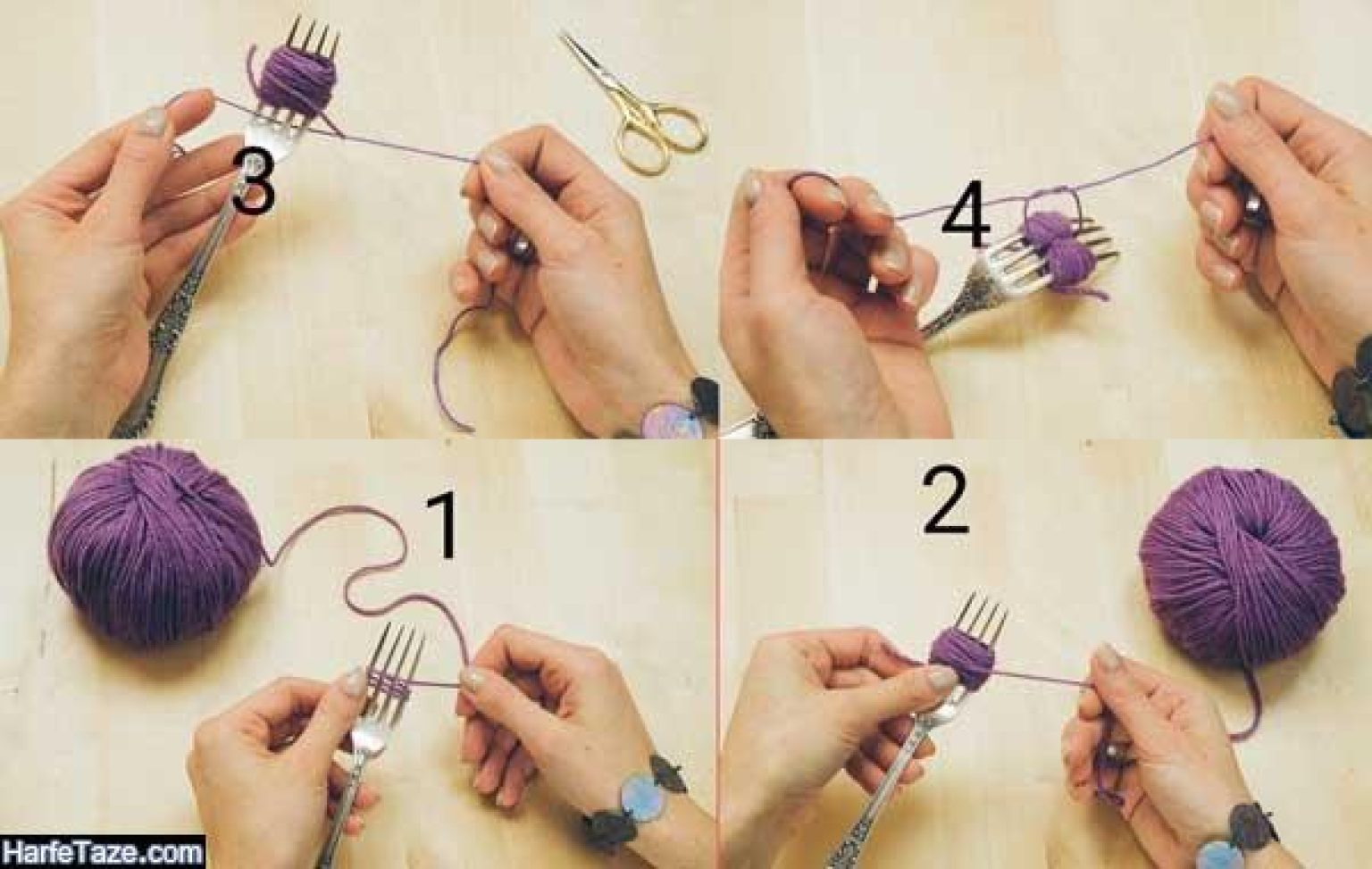 3

4

1

2

HarfeTaze.com